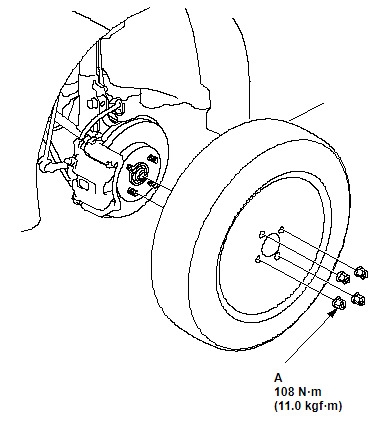 A
108 N·m
(11.0 kgf·m)