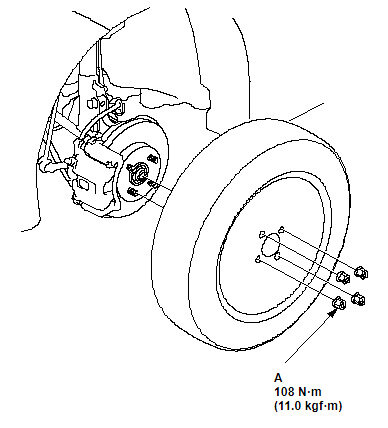 A
108 N·m
(11.0 kgf·m)